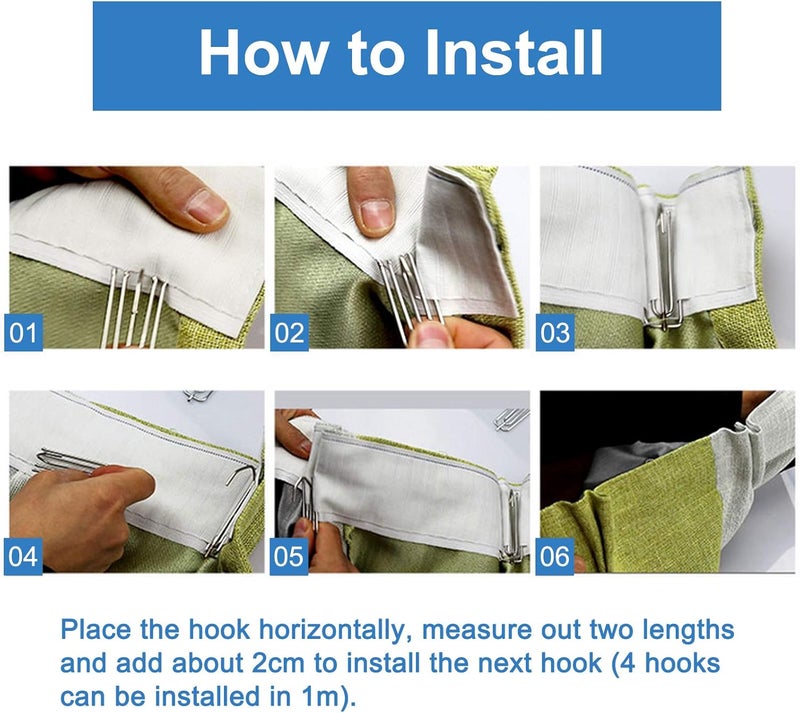 How to Install

01

02

03

04

05

06

Place the hook horizontally, measure out two lengths and add about 2cm to install the next hook (4 hooks can be installed in 1m).